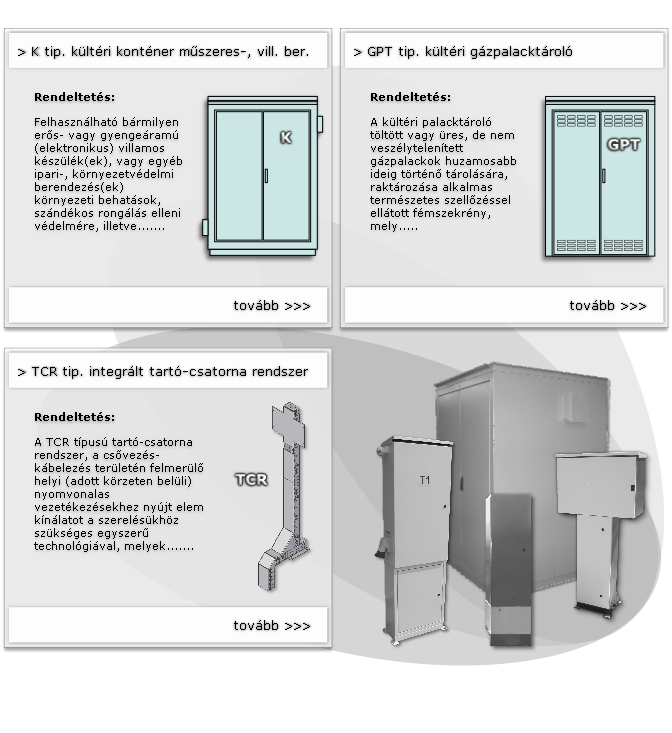 > K tip. kültéri konténer műszeres-, vill. ber.

Rendeltetés:

Felhasználható bármilyen erős- vagy gyengeáramú (elektronikus) villamos készülék(ek), vagy egyéb ipari-, környezetvédelmi berendezés(ek) környezeti behatások, szándékos rongálás elleni védelmére, illetve.......

K

tovább >>>

> GPT tip. kültéri gázpalacktároló

Rendeltetés:

A kültéri palacktároló töltött vagy üres, de nem veszélytelenített gázpalackok huzamosabb ideig történő tárolására, raktározása alkalmas természetes szellőzéssel ellátott fémszekrény, mely.....

GPT

tovább >>>

> TCR tip. integrált tartó-csatorna rendszer

Rendeltetés:

A TCR típusú tartó-csatorna rendszer, a csővezés-kábelezés területén felmerülő helyi (adott körzeten belüli) nyomvonalas vezetékezésekhez nyújt elem kínálatot a szerelésükhöz szükséges egyszerű technológiával, melyek.......

TCR

tovább >>>

T1